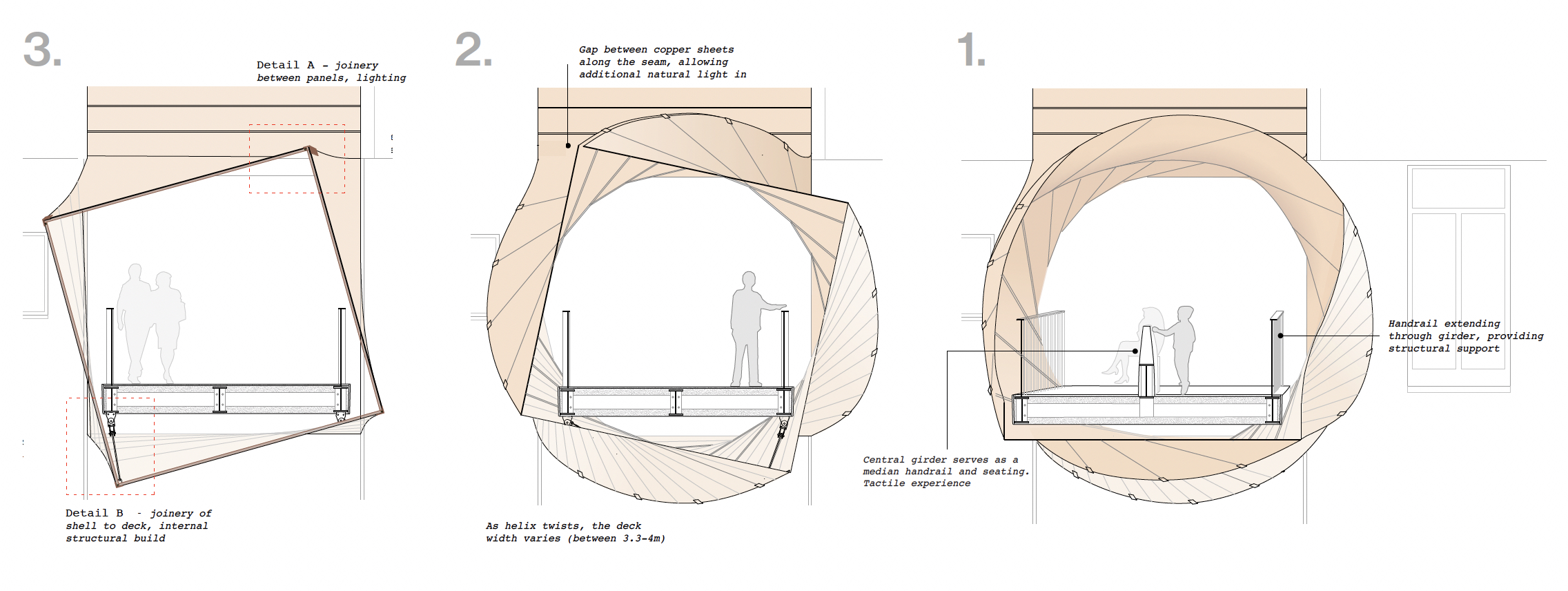 3.

Detail A - joinery between panels, lighting

Detail B - joinery of shell to deck, internal structural build

2.

Gap between copper sheets along the seam, allowing additional natural light in

As helix twists, the deck width varies (between 3.3-4m)

1.

Handrail extending through girder, providing structural support

Central girder serves as a median handrail and seating. Tactile experience