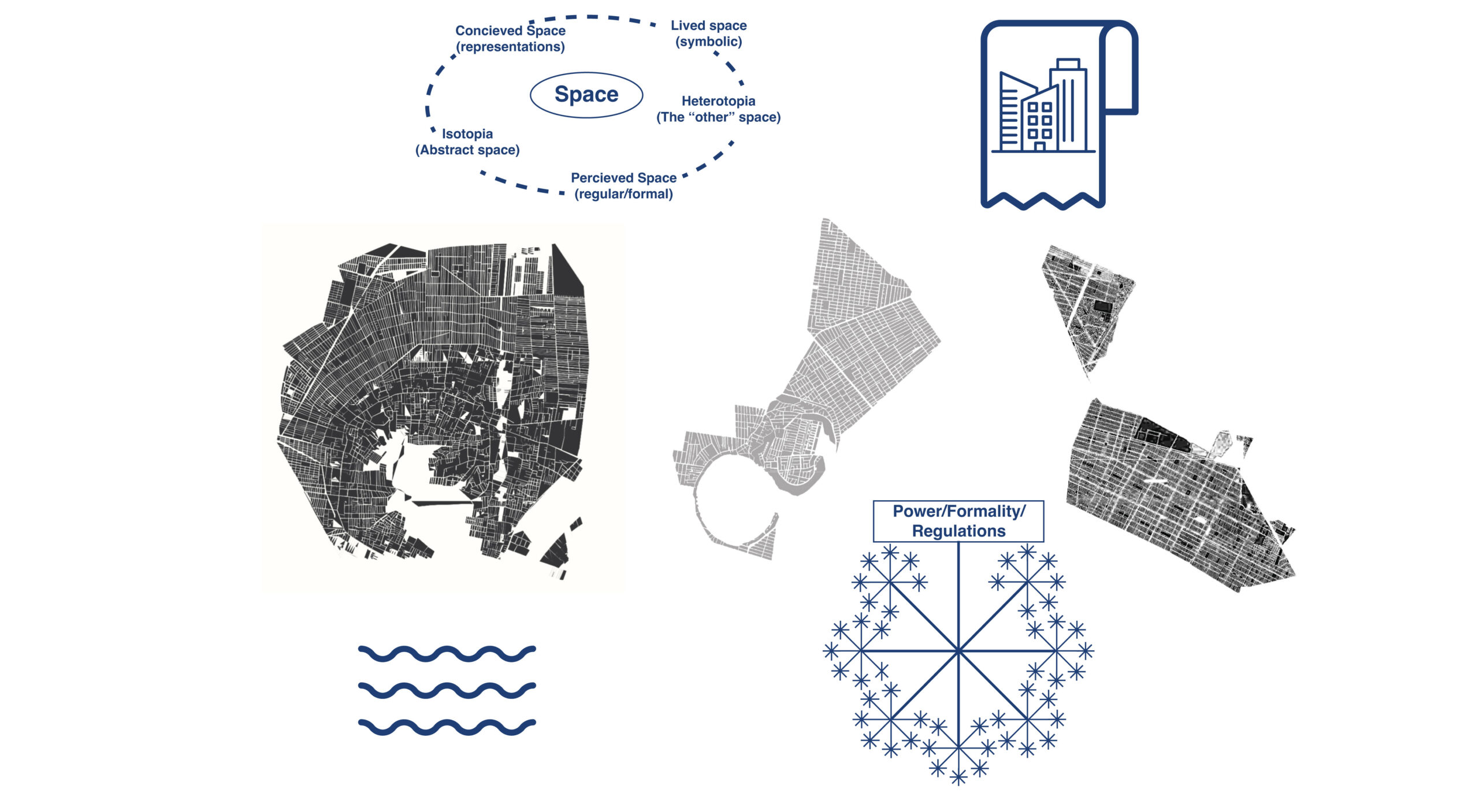 Concieved Space
(representations)

Lived space
(symbolic)

Space

Heterotopia
(The “other” space)

Isotopia
(Abstract space)

Percieved Space
(regular/formal)

Power/Formality/
Regulations